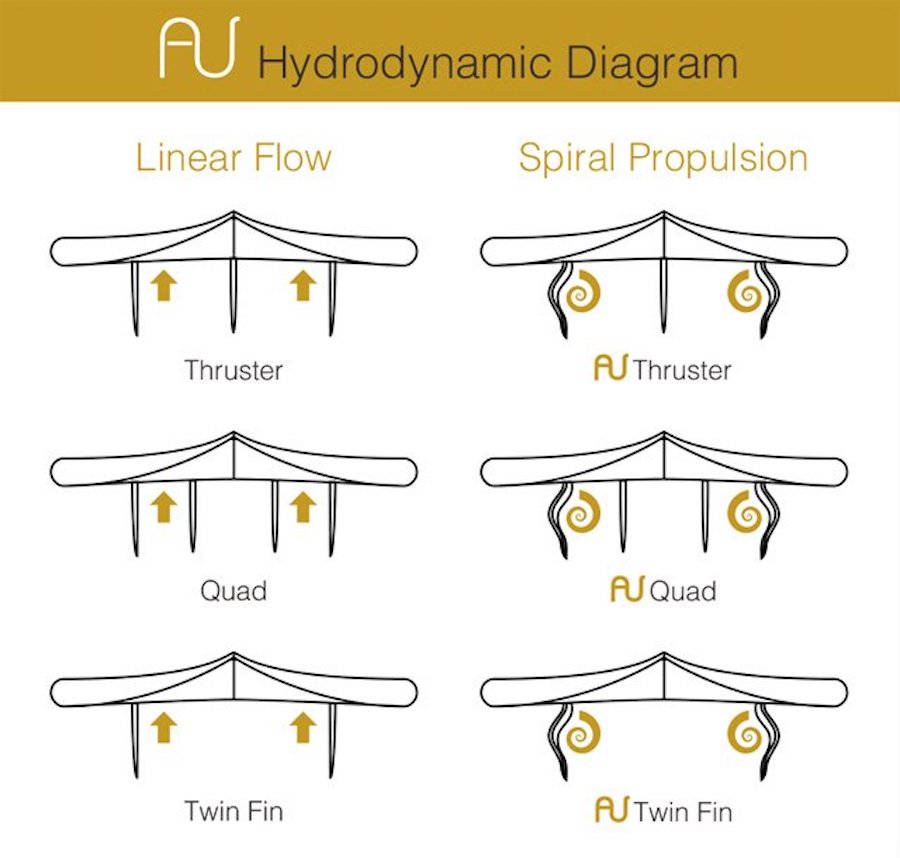 AU Hydrodynamic Diagram

Linear Flow

Thruster

Quad

Twin Fin

Spiral Propulsion

AU Thruster

AU Quad

AU Twin Fin