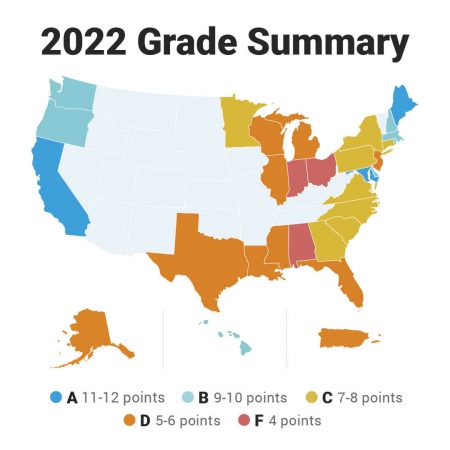 2022 Grade Summary

A 11-12 points
B 9-10 points
C 7-8 points
D 5-6 points
F 4 points